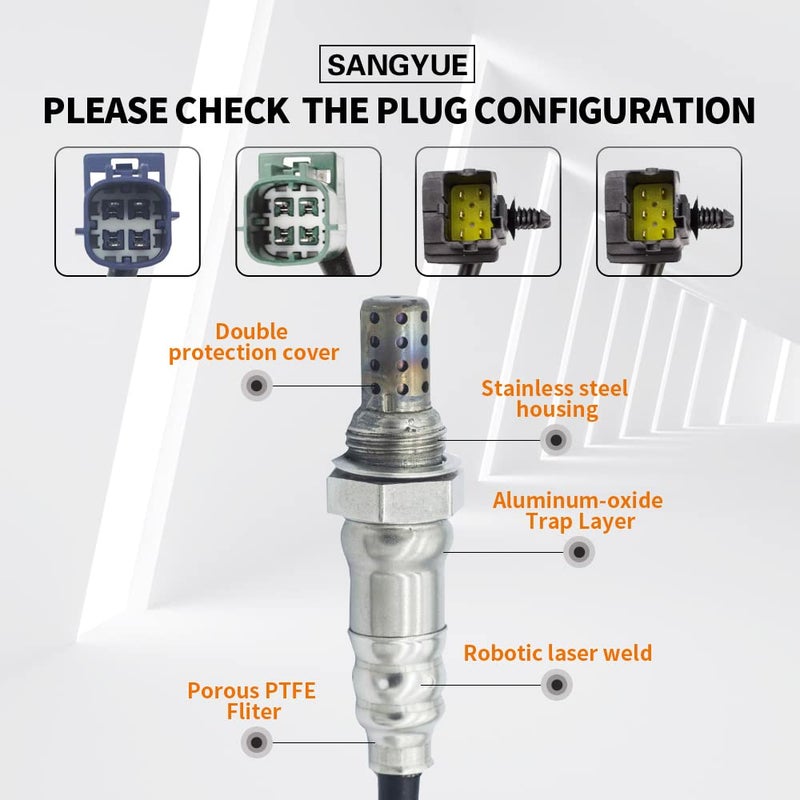 SANGYUE

PLEASE CHECK THE PLUG CONFIGURATION

Double protection cover

Stainless steel housing

Aluminum-oxide Trap Layer

Robotic laser weld

Porous PTFE Fliter